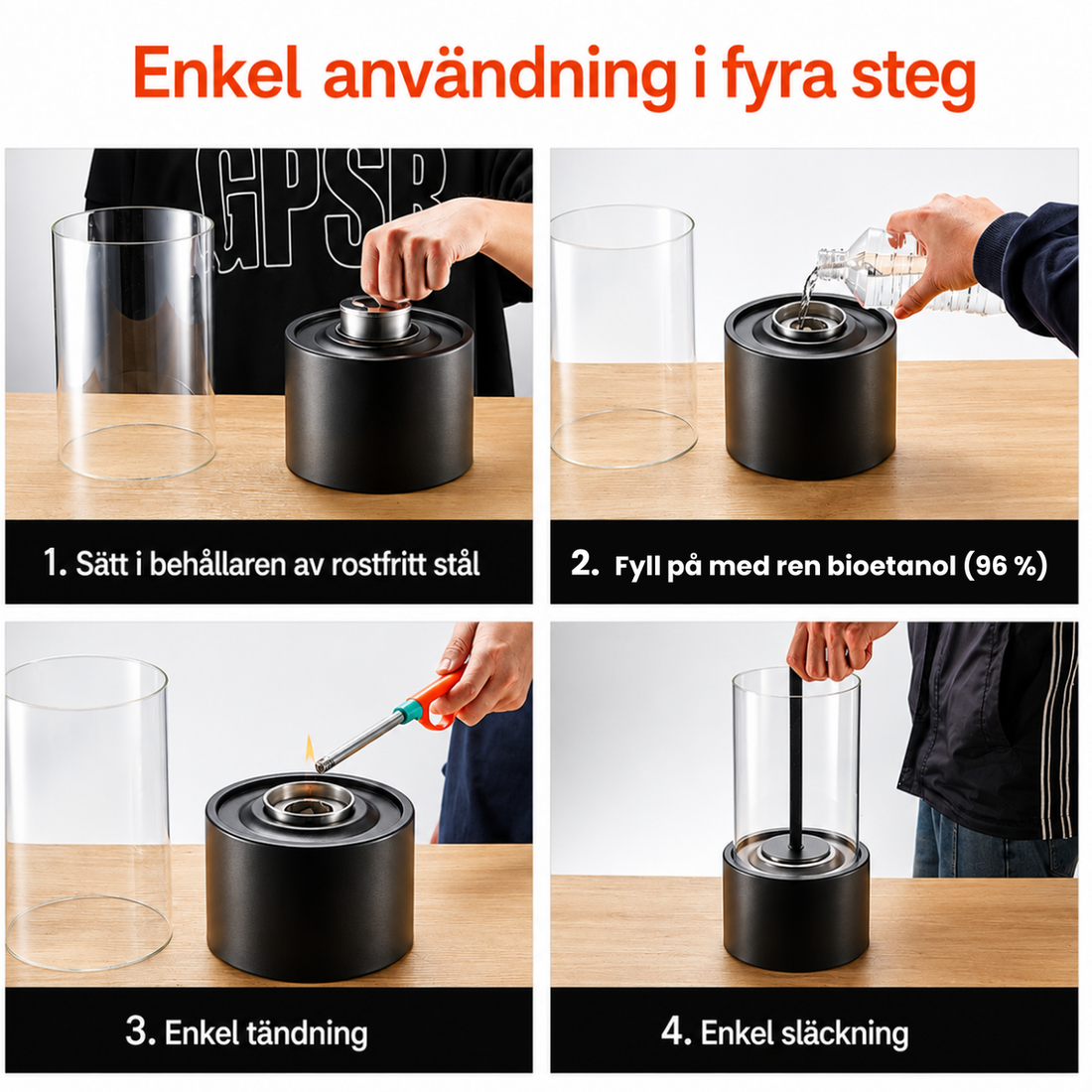 Enkel användning i fyra steg

GPSR

1. Sätt i behållaren av rostfritt stål

2. Fyll på med ren bioetanol (96 %)

3. Enkel tändning

4. Enkel släckning